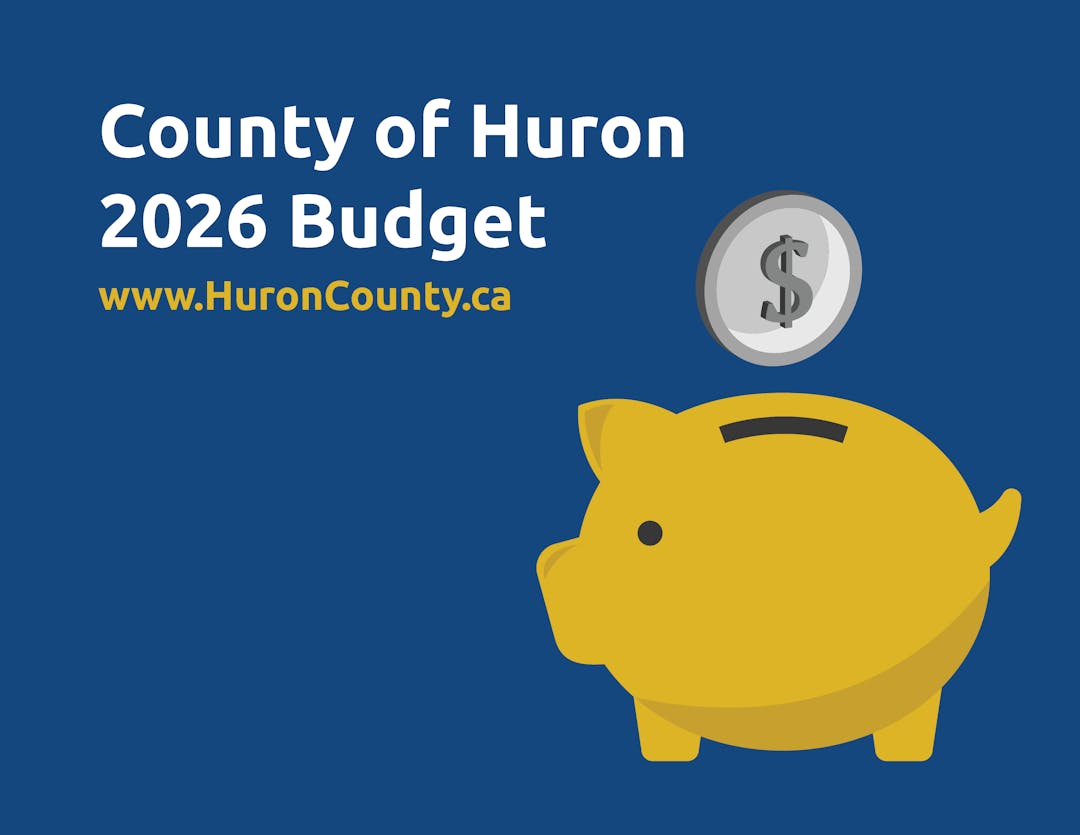 County of Huron
2026 Budget
www.HuronCounty.ca

$