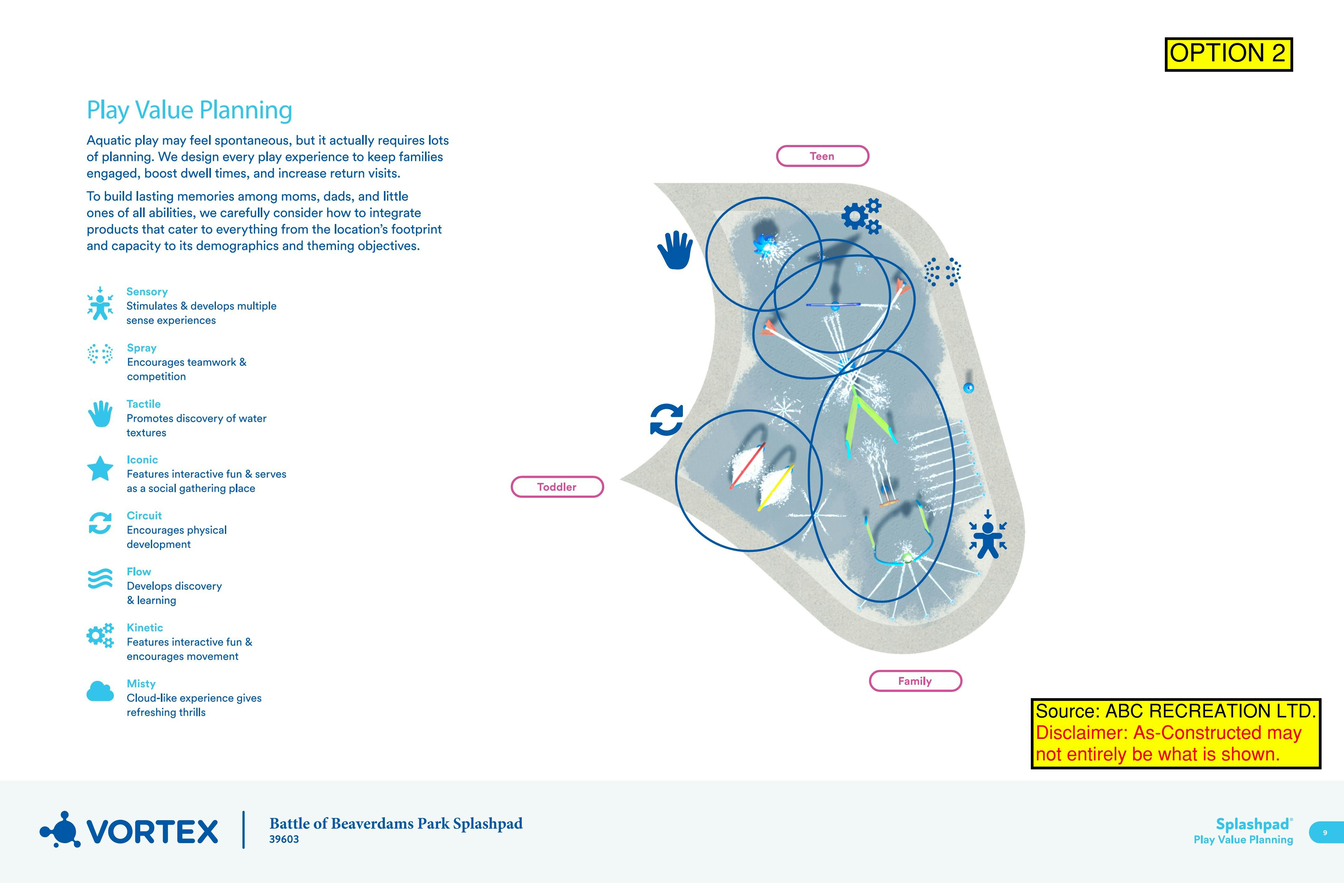 OPTION 2

Play Value Planning

Aquatic play may feel spontaneous, but it actually requires lots of planning. We design every play experience to keep families engaged, boost dwell times, and increase return visits.

To build lasting memories among moms, dads, and little ones of all abilities, we carefully consider how to integrate products that cater to everything from the location's footprint and capacity to its demographics and theming objectives.

Sensory
Stimulates & develops multiple sense experiences

Spray
Encourages teamwork & competition

Tactile
Promotes discovery of water textures

Iconic
Features interactive fun & serves as a social gathering place

Circuit
Encourages physical development

Flow
Develops discovery & learning

Kinetic
Features interactive fun & encourages movement

Misty
Cloud-like experience gives refreshing thrills

Teen

Toddler

Family

Source: ABC RECREATION LTD.
Disclaimer: As-Constructed may not entirely be what is shown.

VORTEX

Battle of Beaverdams Park Splashpad
39603

Splashpad®
Play Value Planning

9