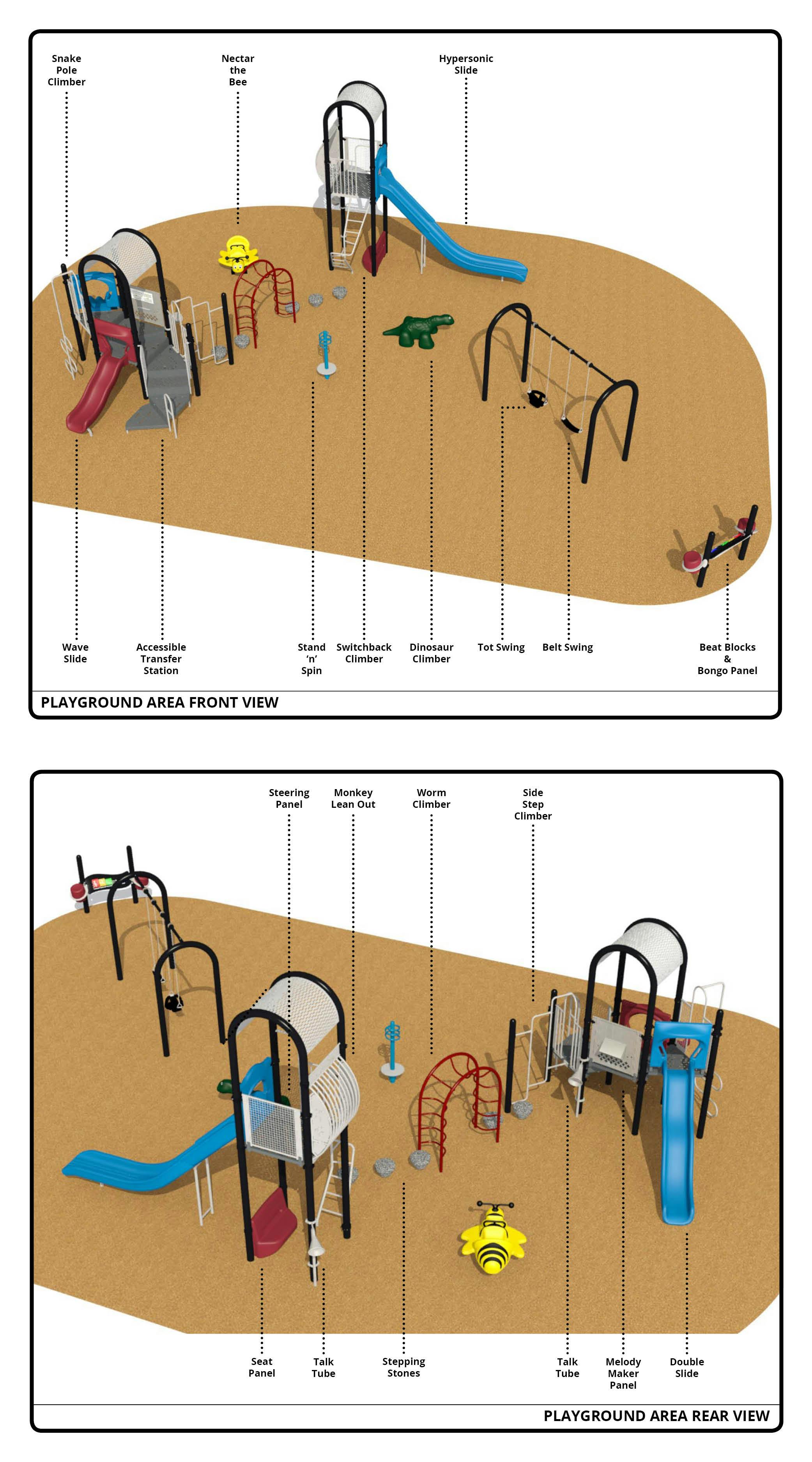 Snake Pole Climber

Nectar the Bee

Hypersonic Slide

Wave Slide

Accessible Transfer Station

Stand 'n' Spin

Switchback Climber

Dinosaur Climber

Tot Swing

Belt Swing

Beat Blocks & Bongo Panel

PLAYGROUND AREA FRONT VIEW

Steering Panel

Monkey Lean Out

Worm Climber

Side Step Climber

Seat Panel

Talk Tube

Stepping Stones

Talk Tube

Melody Maker Panel

Double Slide

PLAYGROUND AREA REAR VIEW